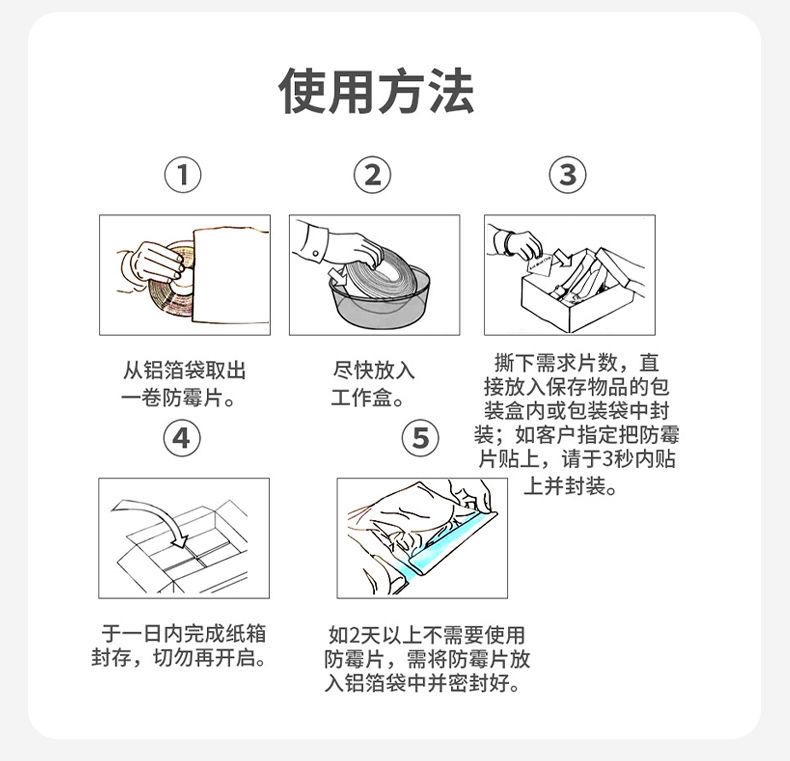 使用方法

①

从铝箔袋取出一卷防霉片。

②

尽快放入工作盒。

③

撕下需求片数，直接放入保存物品的包装盒内或包装袋中封装；如客户指定把防霉片贴上，请于3秒内贴上并封装。

④

于一日内完成纸箱封存，切勿再开启。

⑤

如2天以上不需要使用防霉片，需将防霉片放入铝箔袋中并密封好。